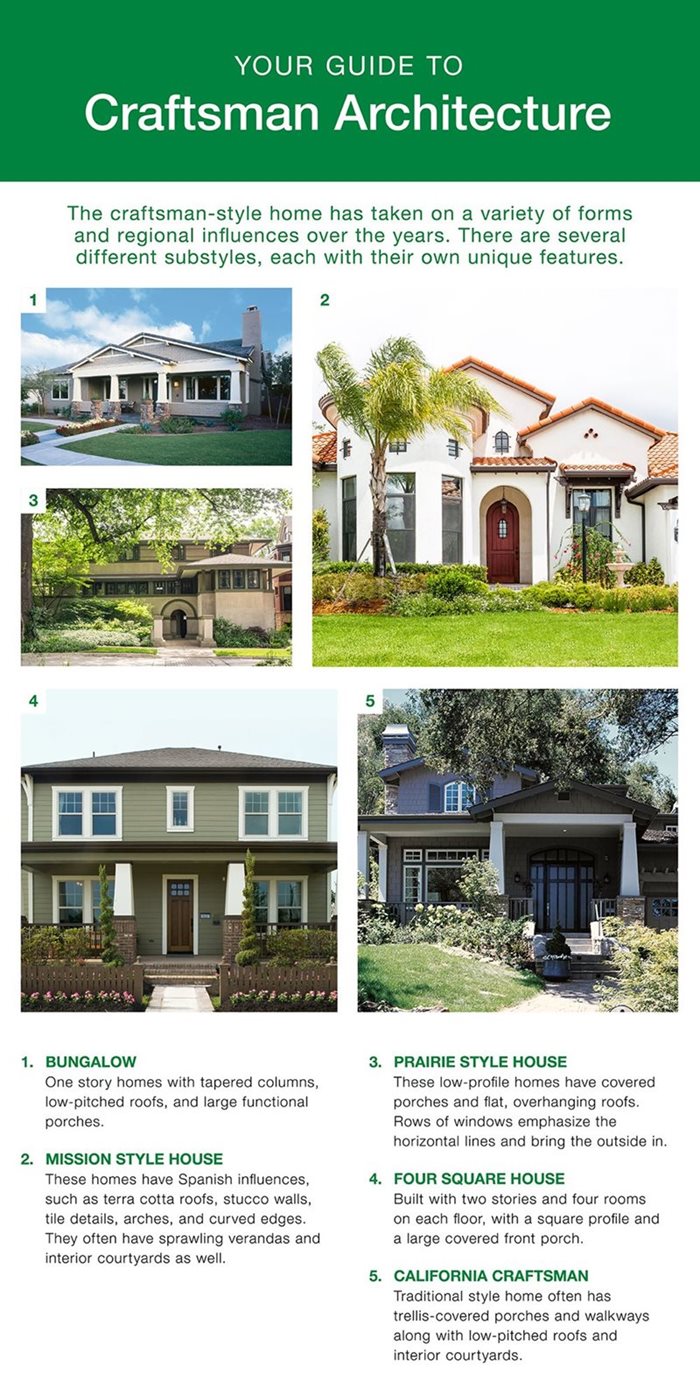 YOUR GUIDE TO
Craftsman Architecture

The craftsman-style home has taken on a variety of forms and regional influences over the years. There are several different substyles, each with their own unique features.

1

2

3

4

5

1. BUNGALOW
One story homes with tapered columns, low-pitched roofs, and large functional porches.

2. MISSION STYLE HOUSE
These homes have Spanish influences, such as terra cotta roofs, stucco walls, tile details, arches, and curved edges. They often have sprawling verandas and interior courtyards as well.

3. PRAIRIE STYLE HOUSE
These low-profile homes have covered porches and flat, overhanging roofs. Rows of windows emphasize the horizontal lines and bring the outside in.

4. FOUR SQUARE HOUSE
Built with two stories and four rooms on each floor, with a square profile and a large covered front porch.

5. CALIFORNIA CRAFTSMAN
Traditional style home often has trellis-covered porches and walkways along with low-pitched roofs and interior courtyards.